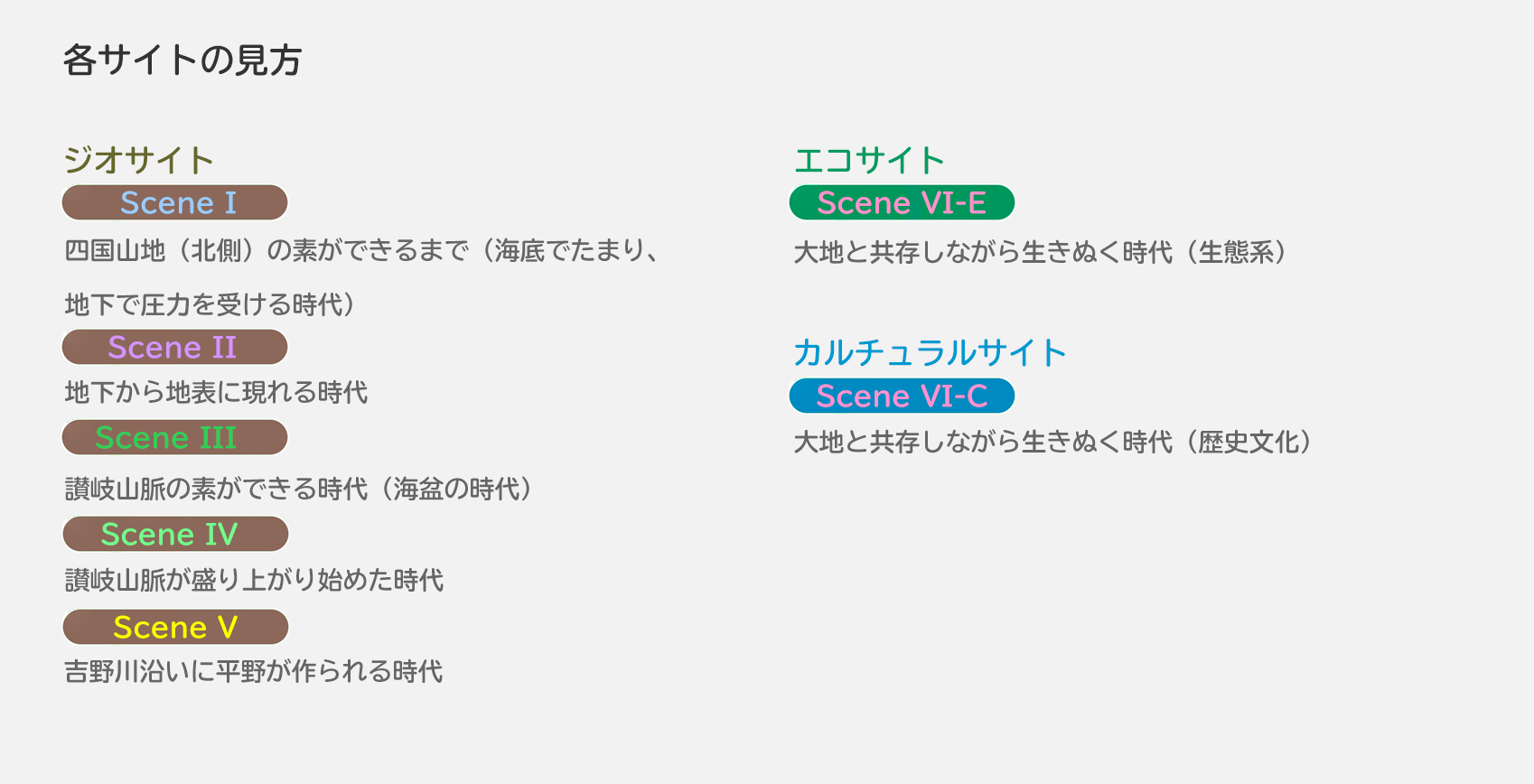 各サイトの見方

ジオサイト

Scene I

四国山地（北側）の素ができるまで（海底でたまり、地下で圧力を受ける時代）

Scene II

地下から地表に現れる時代

Scene III

讃岐山脈の素ができる時代（海盆の時代）

Scene IV

讃岐山脈が盛り上がり始めた時代

Scene V

吉野川沿いに平野が作られる時代

エコサイト

Scene VI-E

大地と共存しながら生きぬく時代（生態系）

カルチュラルサイト

Scene VI-C

大地と共存しながら生きぬく時代（歴史文化）